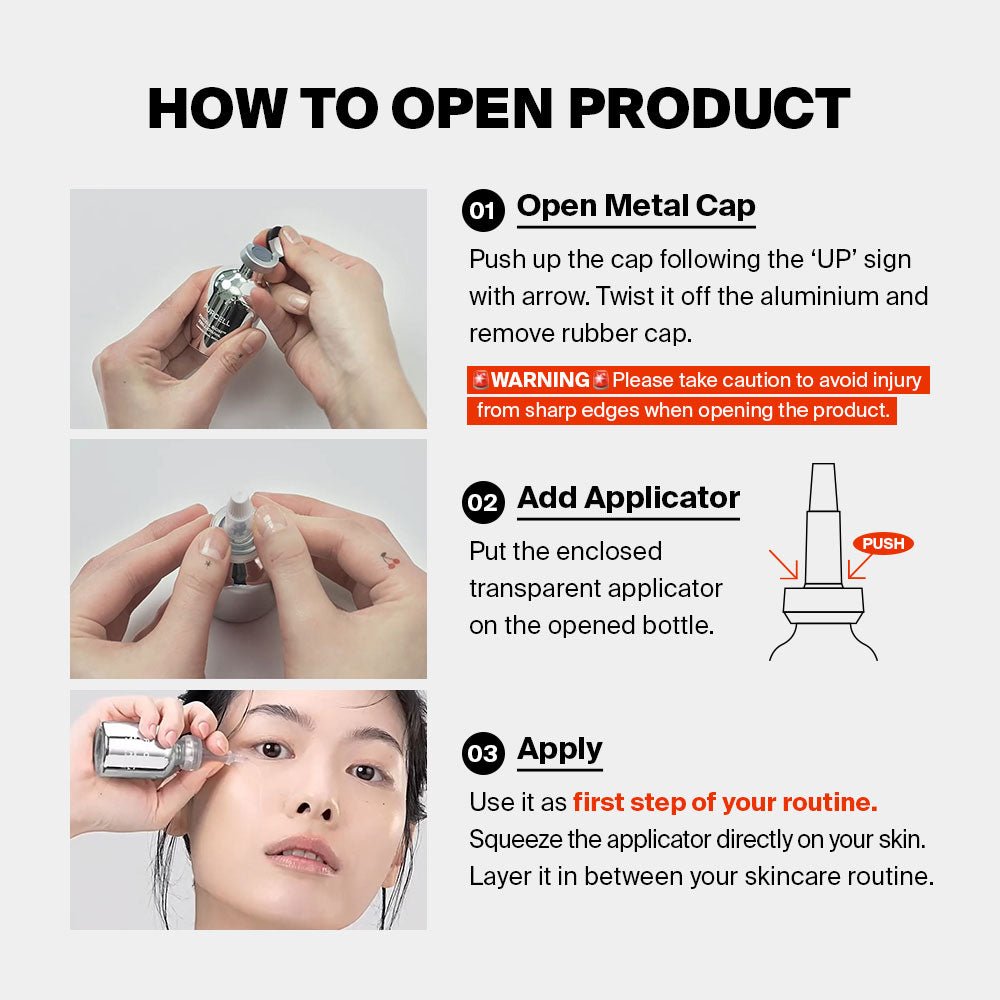 HOW TO OPEN PRODUCT

01 Open Metal Cap

Push up the cap following the 'UP' sign with arrow. Twist it off the aluminium and remove rubber cap.

🚨WARNING🚨Please take caution to avoid injury from sharp edges when opening the product.

02 Add Applicator

Put the enclosed transparent applicator on the opened bottle.

PUSH

03 Apply

Use it as first step of your routine. Squeeze the applicator directly on your skin. Layer it in between your skincare routine.